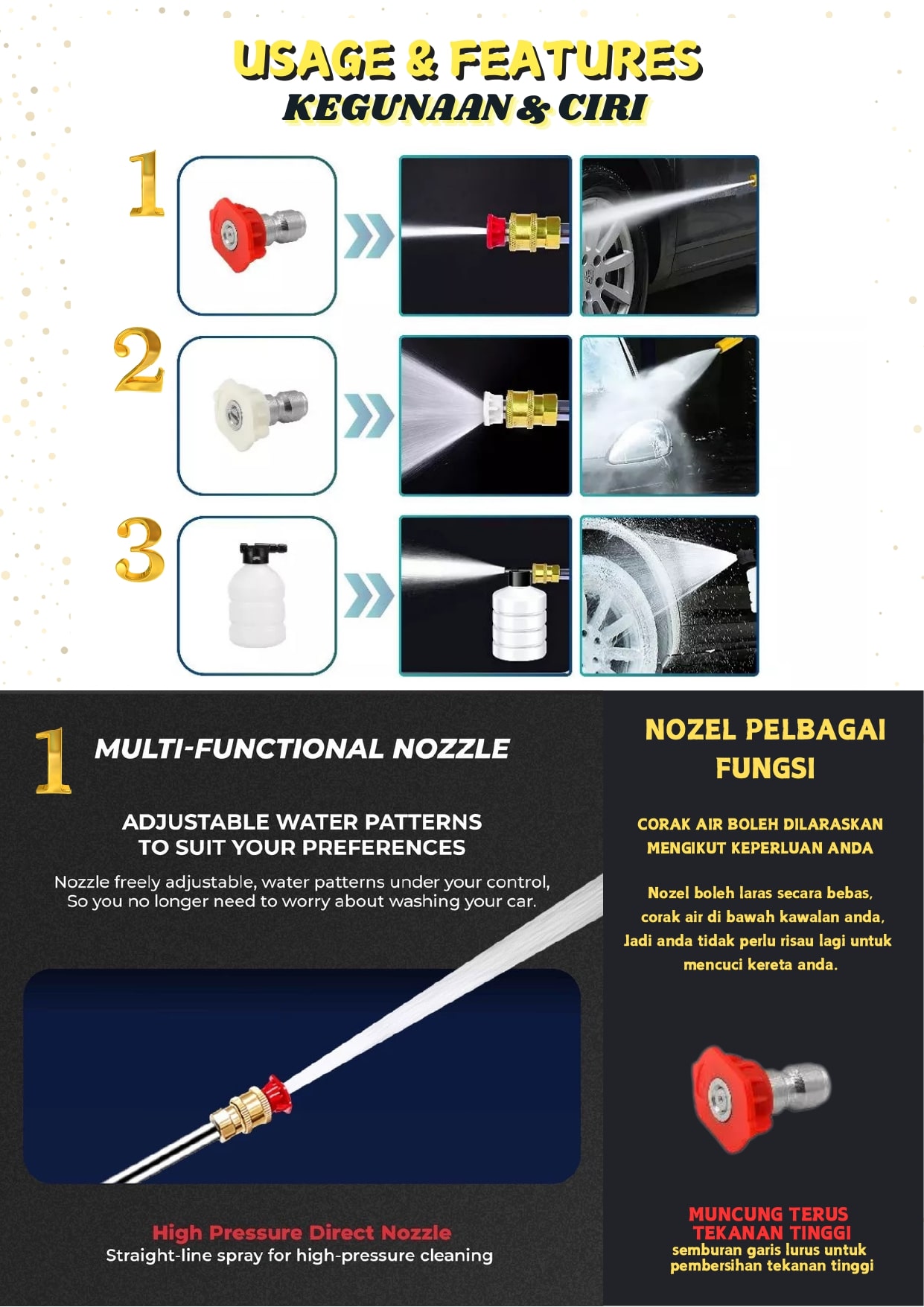 USAGE & FEATURES
KEGUNAAN & CIRI

1

2

3

1 MULTI-FUNCTIONAL NOZZLE

ADJUSTABLE WATER PATTERNS TO SUIT YOUR PREFERENCES

Nozzle freely adjustable, water patterns under your control, So you no longer need to worry about washing your car.

High Pressure Direct Nozzle
Straight-line spray for high-pressure cleaning

NOZEL PELBAGAI FUNGSI

CORAK AIR BOLEH DILARASKAN MENGIKUT KEPERLUAN ANDA

Nozel boleh laras secara bebas, corak air di bawah kawalan anda, Jadi anda tidak perlu risau lagi untuk mencuci kereta anda.

MUNCUNG TERUS TEKANAN TINGGI
semburan garis lurus untuk pembersihan tekanan tinggi